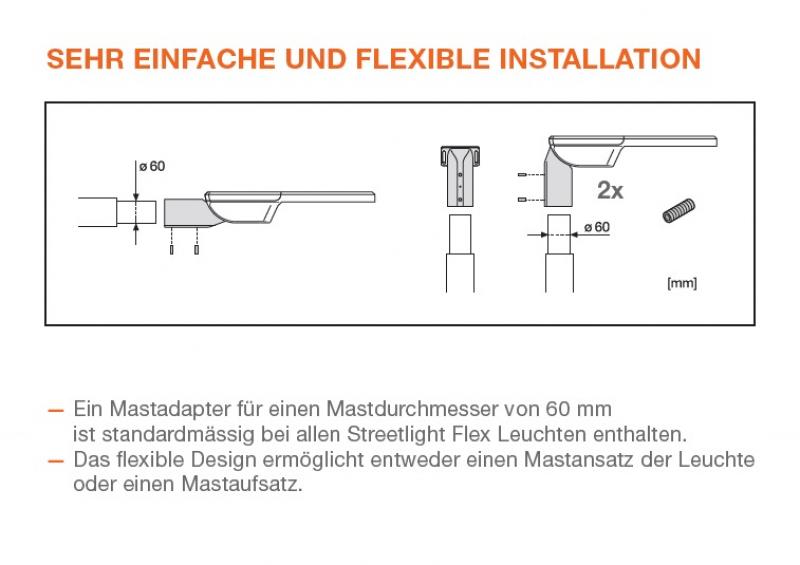 SEHR EINFACHE UND FLEXIBLE INSTALLATION

ø 60

2x

ø 60

[mm]

— Ein Mastadapter für einen Mastdurchmesser von 60 mm ist standardmässig bei allen Streetlight Flex Leuchten enthalten.
— Das flexible Design ermöglicht entweder einen Mastansatz der Leuchte oder einen Mastaufsatz.